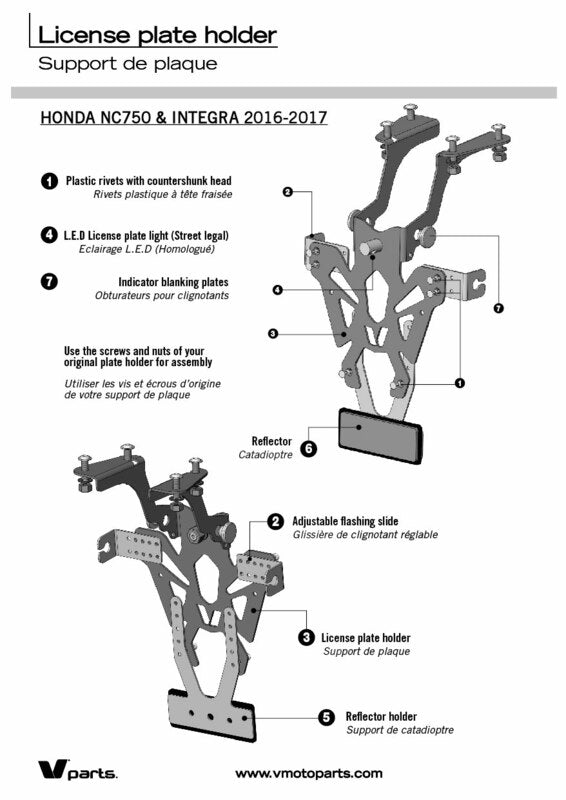 License plate holder
Support de plaque

HONDA NC750 & INTEGRA 2016-2017

1 Plastic rivets with countershunk head
Rivets plastique à tête fraisée

4 L.E.D License plate light (Street legal)
Eclairage L.E.D (Homologué)

7 Indicator blanking plates
Obturateurs pour clignotants

Use the screws and nuts of your original plate holder for assembly

Utiliser les vis et écrous d'origine de votre support de plaque

2

4

3

7

1

Reflector
Catadioptre
6

2 Adjustable flashing slide
Glissière de clignotant réglable

3 License plate holder
Support de plaque

5 Reflector holder
Support de catadioptre

V parts.

www.vmotoparts.com